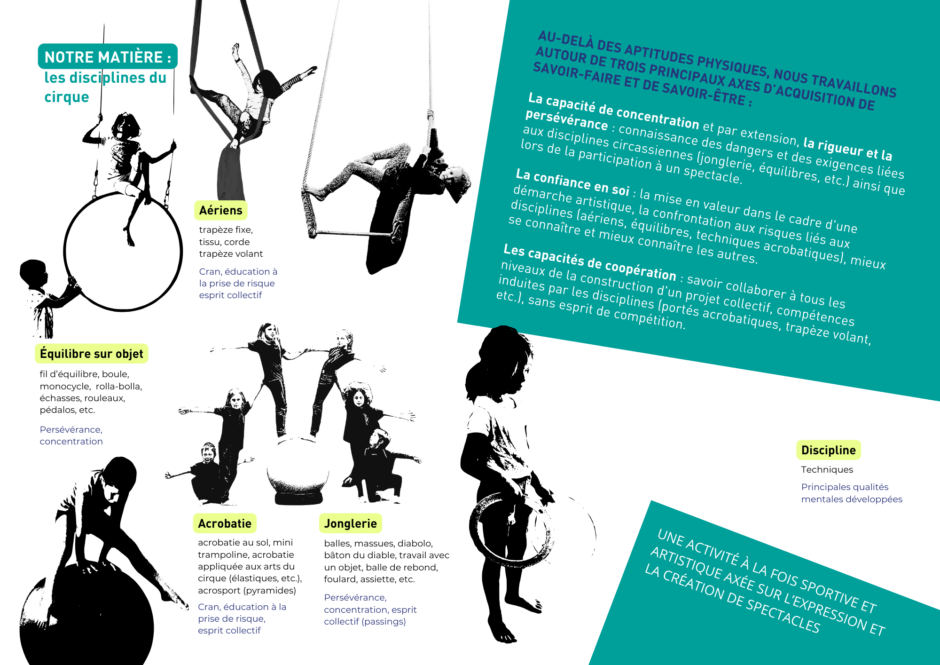 NOTRE MATIÈRE :
les disciplines du cirque

Aériens
trapèze fixe, tissu, corde trapèze volant
Cran, éducation à la prise de risque esprit collectif

Équilibre sur objet
fil d'équilibre, boule, monocycle, rolla-bolla, échasses, rouleaux, pédalos, etc.
Persévérance, concentration

Acrobatie
acrobatie au sol, mini trampoline, acrobatie appliquée aux arts du cirque (élastiques, etc.), acrosport (pyramides)
Cran, éducation à la prise de risque, esprit collectif

Jonglerie
balles, massues, diabolo, bâton du diable, travail avec un objet, balle de rebond, foulard, assiette, etc.
Persévérance, concentration, esprit collectif (passings)

AU-DELÀ DES APTITUDES PHYSIQUES, NOUS TRAVAILLONS AUTOUR DE TROIS PRINCIPAUX AXES D'ACQUISITION DE SAVOIR-FAIRE ET DE SAVOIR-ÊTRE :

La capacité de concentration et par extension, la rigueur et la persévérance : connaissance des dangers et des exigences liées aux disciplines circassiennes (jonglerie, équilibres, etc.) ainsi que lors de la participation à un spectacle.

La confiance en soi : la mise en valeur dans le cadre d'une démarche artistique, la confrontation aux risques liés aux disciplines (aériens, équilibres, techniques acrobatiques), mieux se connaître et mieux connaître les autres.

Les capacités de coopération : savoir collaborer à tous les niveaux de la construction d'un projet collectif, compétences induites par les disciplines (portés acrobatiques, trapèze volant, etc.), sans esprit de compétition.

Discipline
Techniques
Principales qualités mentales développées

UNE ACTIVITÉ À LA FOIS SPORTIVE ET ARTISTIQUE AXÉE SUR L'EXPRESSION ET LA CRÉATION DE SPECTACLES